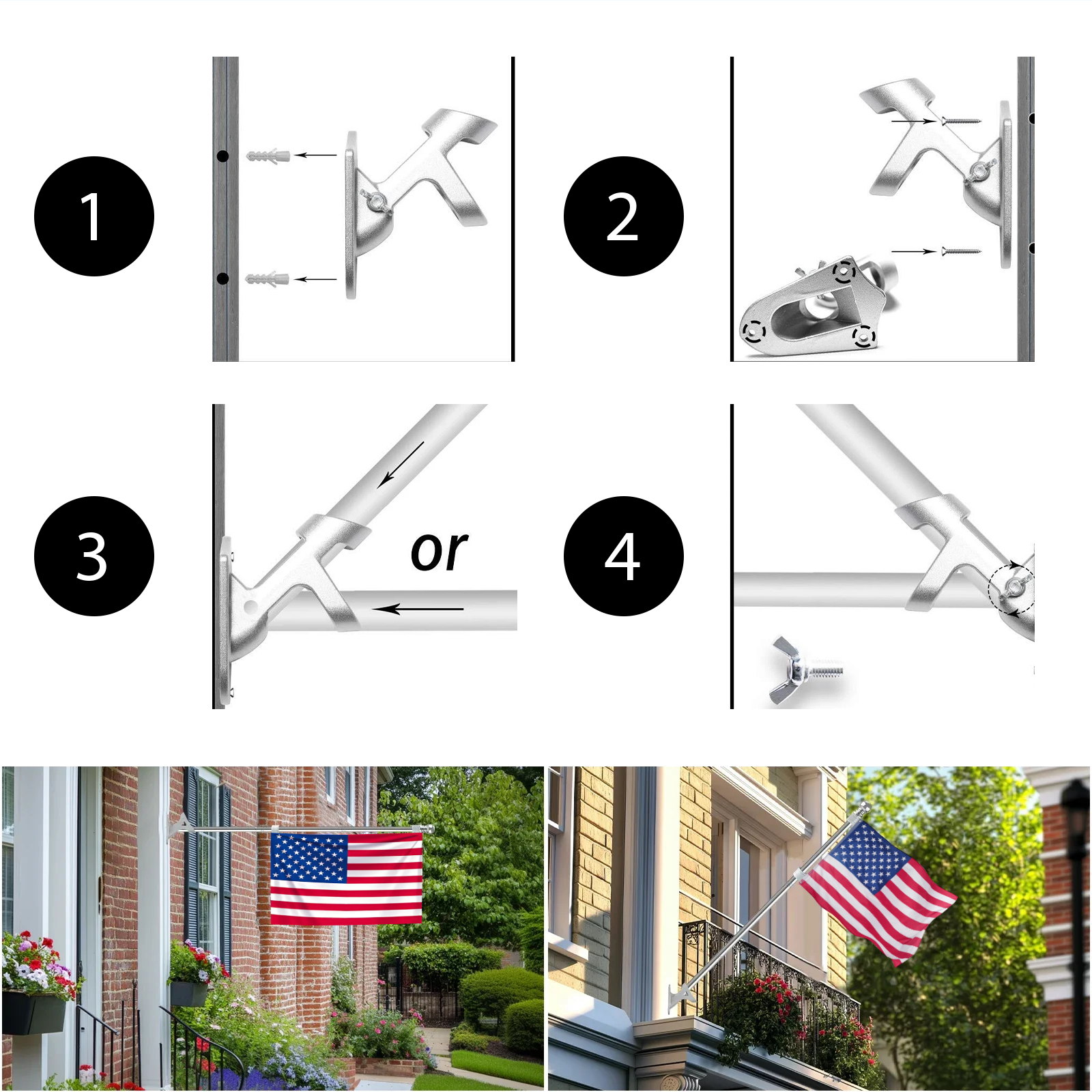 1

2

3

or

4